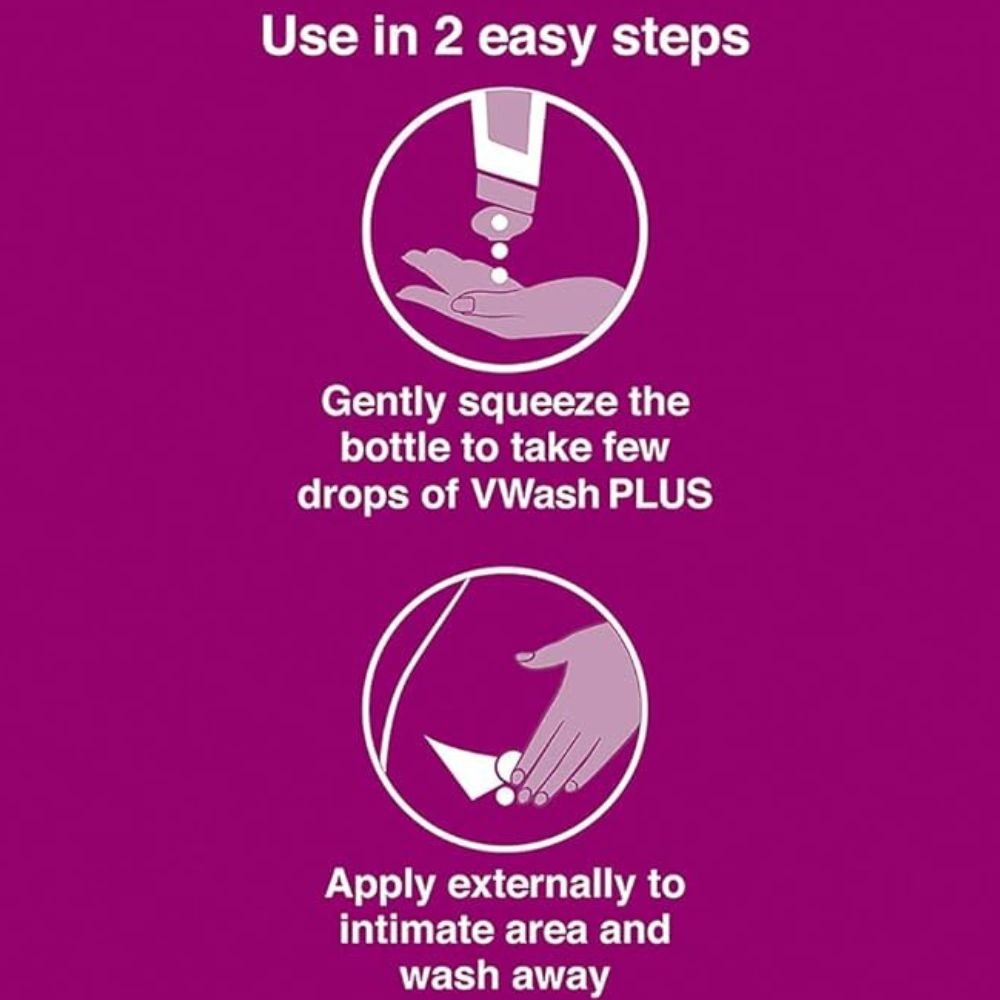 Use in 2 easy steps

Gently squeeze the bottle to take few drops of VWash PLUS

Apply externally to intimate area and wash away